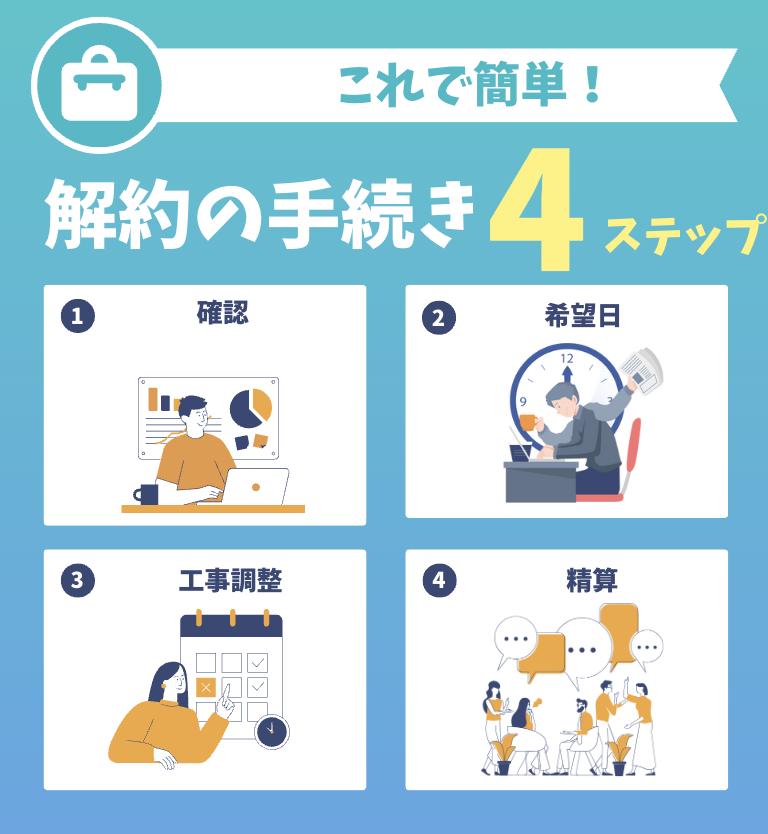 これで簡単！

解約の手続き 4 ステップ

1 確認

2 希望日

12
9
3

3 工事調整

4 精算